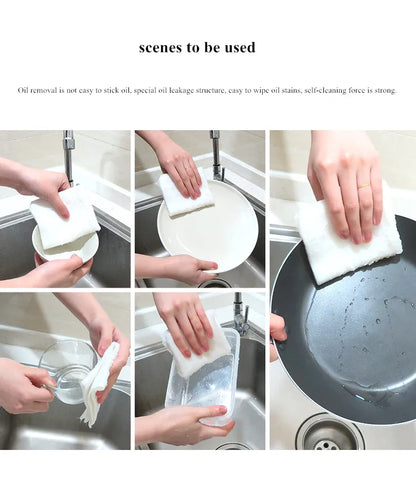 scenes to be used

Oil removal is not easy to stick oil, special oil leakage structure, easy to wipe oil stains, self-cleaning force is strong.