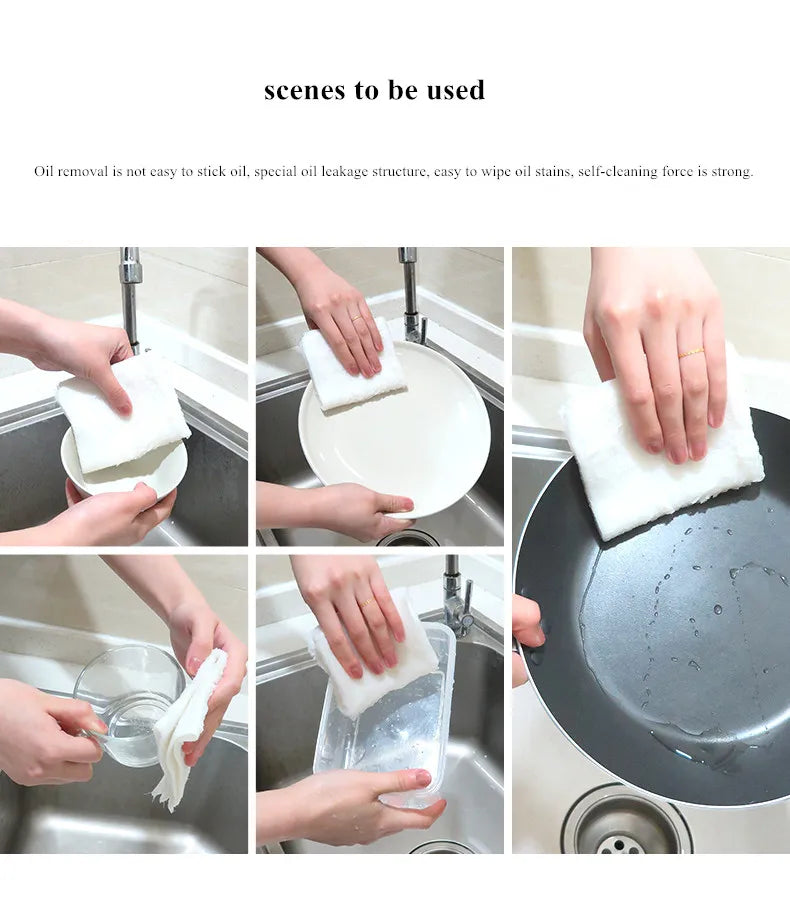 scenes to be used

Oil removal is not easy to stick oil, special oil leakage structure, easy to wipe oil stains, self-cleaning force is strong.